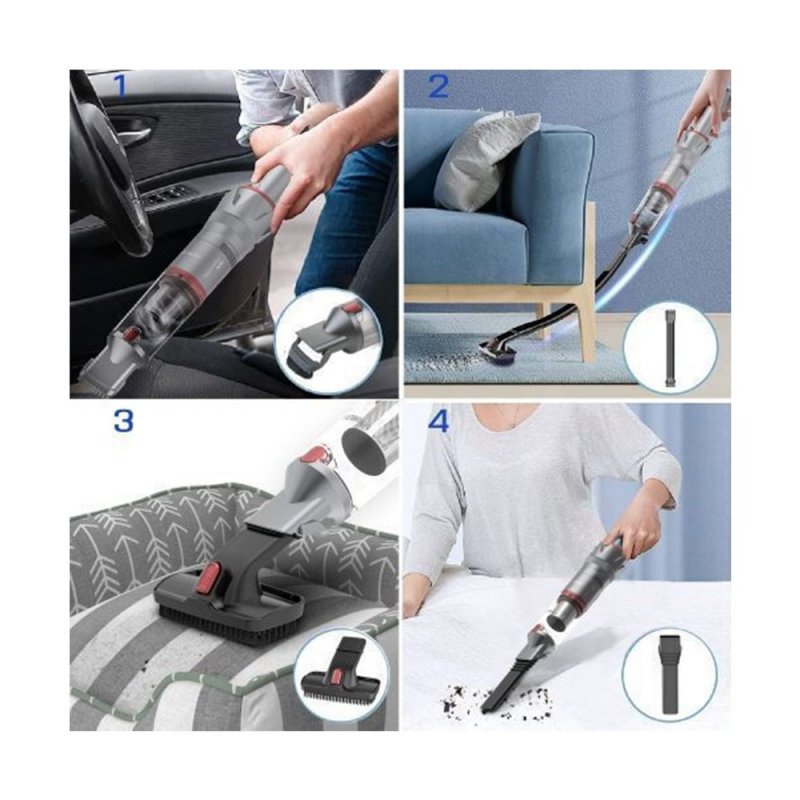 1

2

3

4